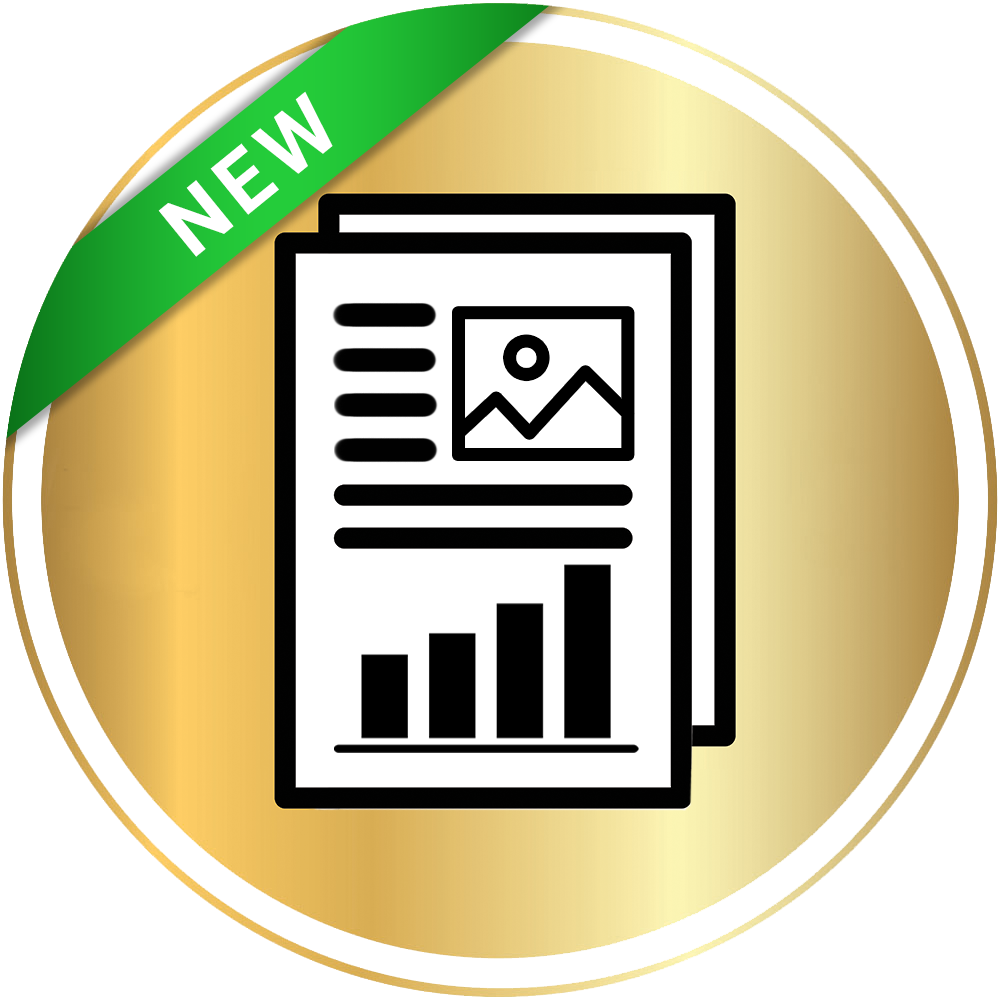 NEW